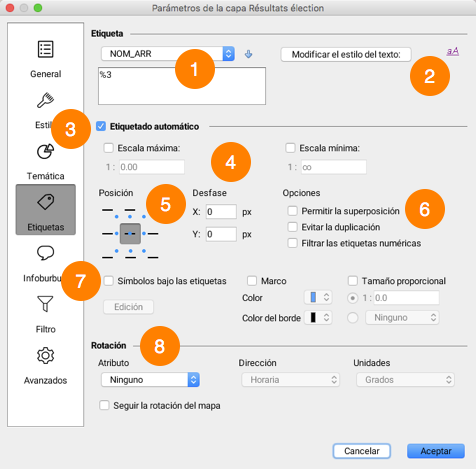 Parámetros de la capa Résultats élection

General
Estil
Temática
Etiquetas
Infoburbu
Filtro
Avanzados

Etiqueta
NOM_ARR
1
Modificar el estilo del texto:
aA
2
%3

3
Etiquetado automático
Escala máxima:
1 : 0.00
4
Escala mínima:
1 : ∞

Posición
5
Desfase
X: 0 px
Y: 0 px
Opciones
Permitir la superposición
6
Evitar la duplicación
Filtrar las etiquetas numéricas

7
Símbolos bajo las etiquetas
Edición
Marco
Color
Color del borde
Tamaño proporcional
1 : 0.0
Ninguno

Rotación
8
Atributo
Ninguno
Dirección
Horaria
Unidades
Grados
Seguir la rotación del mapa

Cancelar
Aceptar